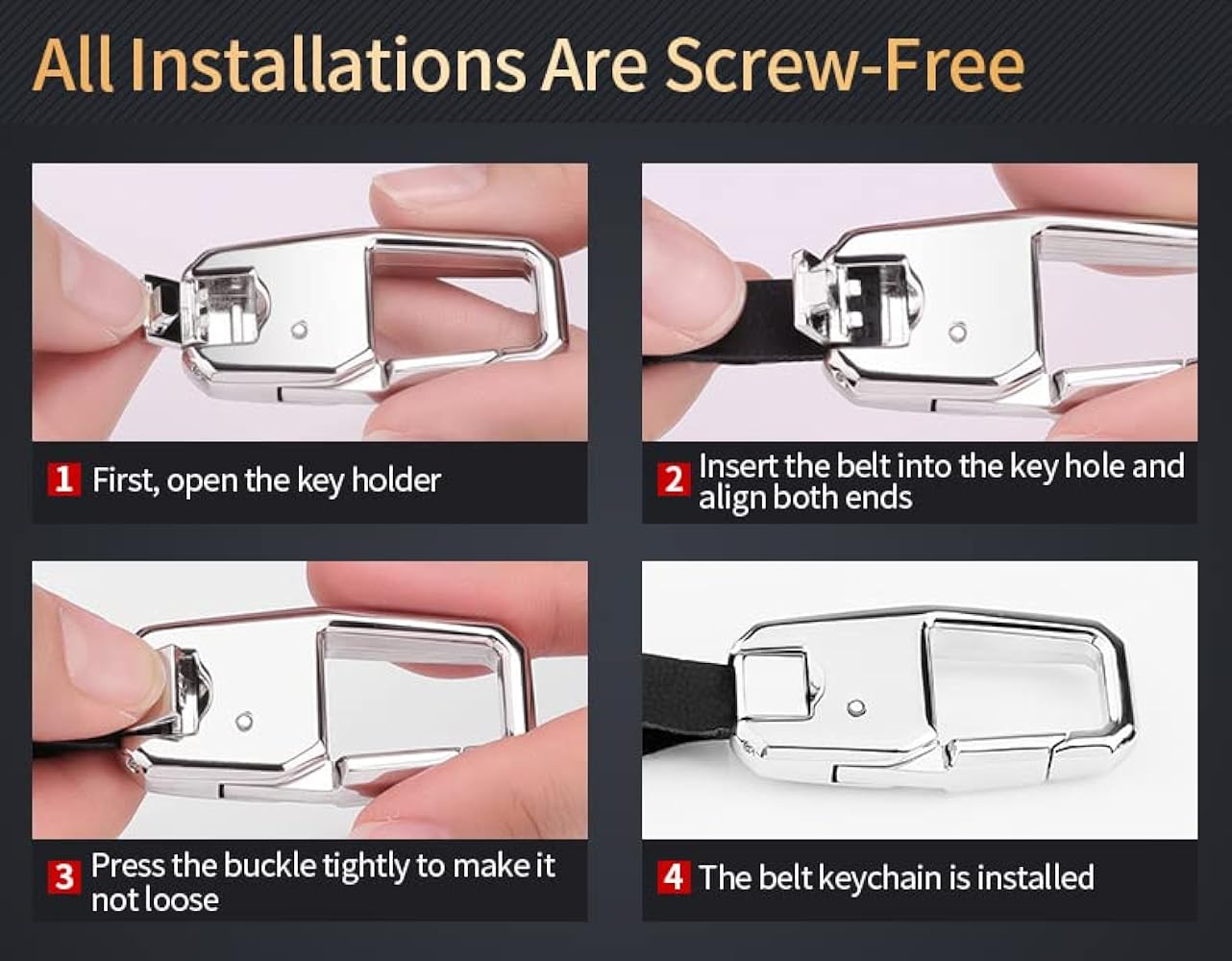 All Installations Are Screw-Free

1 First, open the key holder

2 Insert the belt into the key hole and align both ends

3 Press the buckle tightly to make it not loose

4 The belt keychain is installed