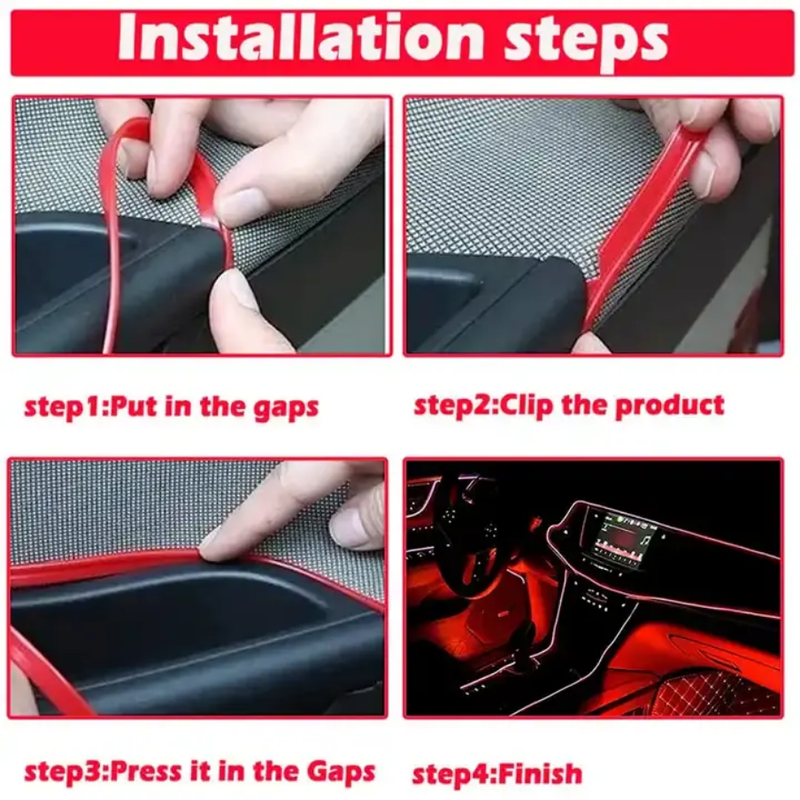 Installation steps

step1:Put in the gaps

step2:Clip the product

step3:Press it in the Gaps

step4:Finish