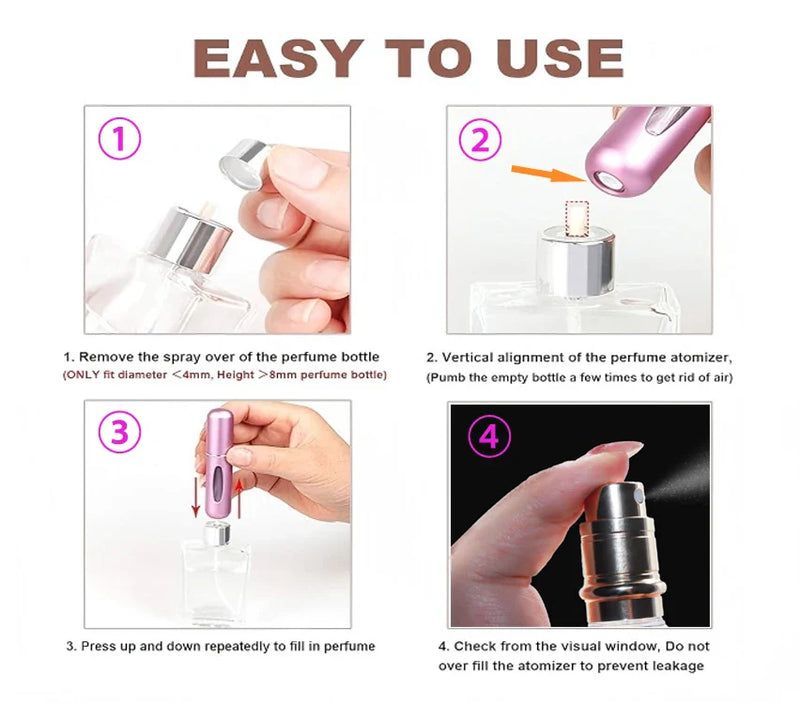 EASY TO USE

1

1. Remove the spray over of the perfume bottle
(ONLY fit diameter ＜4mm, Height ＞8mm perfume bottle)

2

2. Vertical alignment of the perfume atomizer,
(Pumb the empty bottle a few times to get rid of air)

3

3. Press up and down repeatedly to fill in perfume

4

4. Check from the visual window, Do not over fill the atomizer to prevent leakage