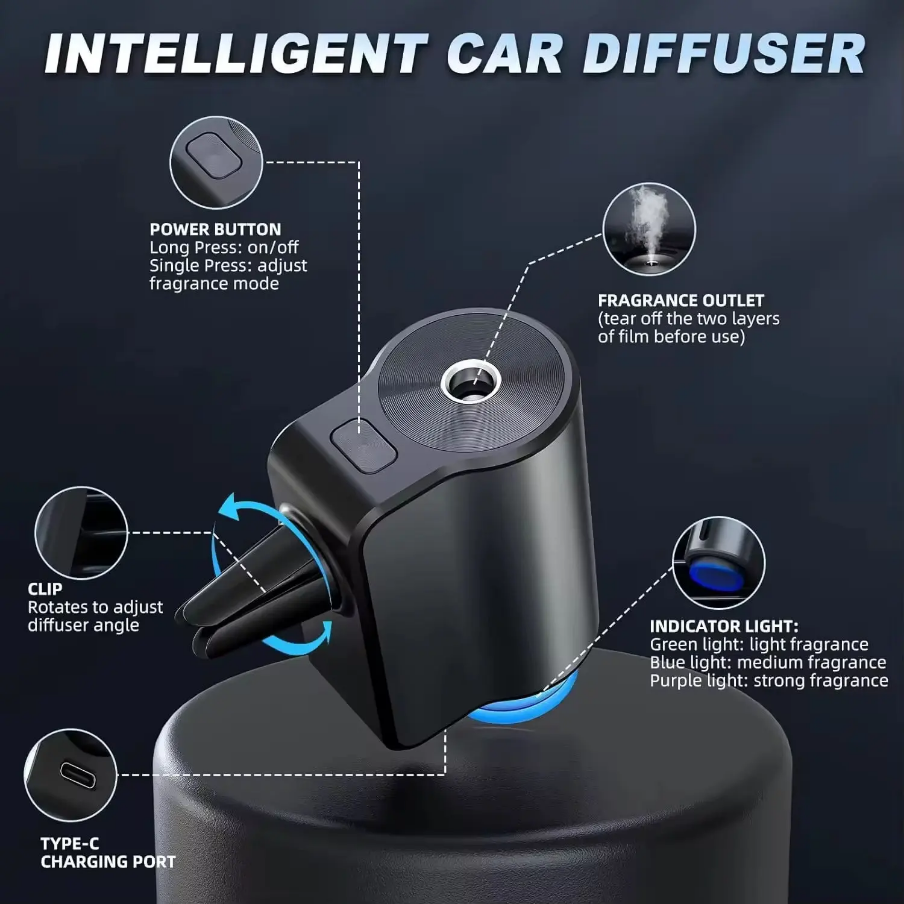 INTELLIGENT CAR DIFFUSER

POWER BUTTON
Long Press: on/off
Single Press: adjust fragrance mode

FRAGRANCE OUTLET
(tear off the two layers of film before use)

CLIP
Rotates to adjust diffuser angle

INDICATOR LIGHT:
Green light: light fragrance
Blue light: medium fragrance
Purple light: strong fragrance

TYPE-C
CHARGING PORT