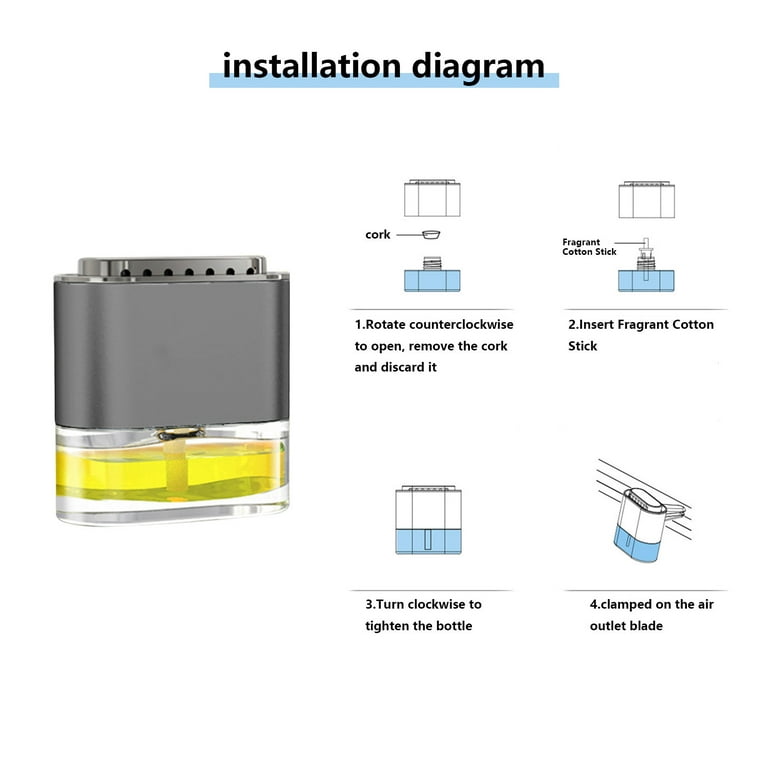 installation diagram

cork

1.Rotate counterclockwise to open, remove the cork and discard it

Fragrant Cotton Stick

2.Insert Fragrant Cotton Stick

3.Turn clockwise to tighten the bottle

4.clamped on the air outlet blade