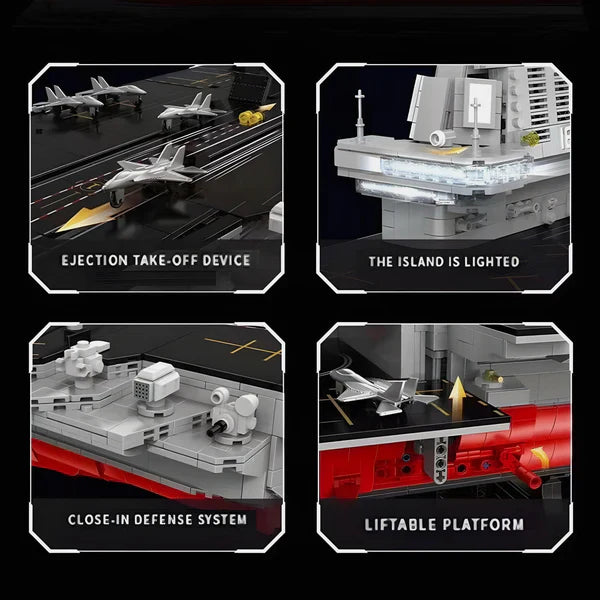 EJECTION TAKE-OFF DEVICE

THE ISLAND IS LIGHTED

CLOSE-IN DEFENSE SYSTEM

LIFTABLE PLATFORM